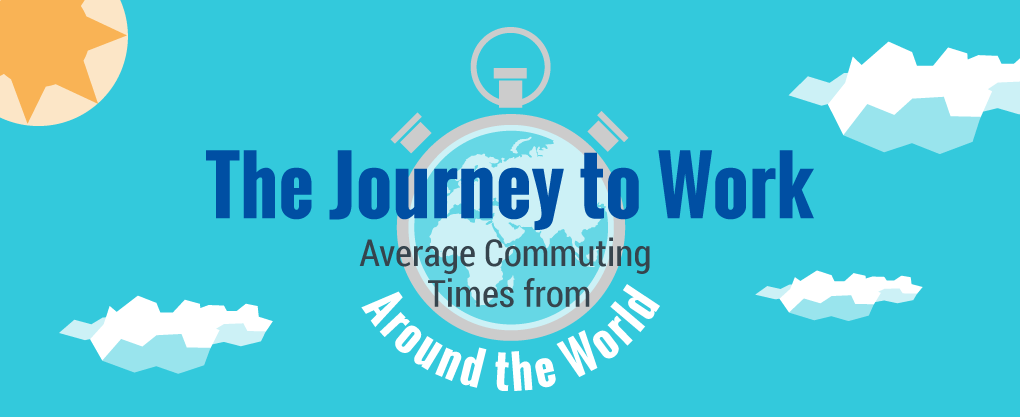 The Journey to Work

Average Commuting Times from

Around the World